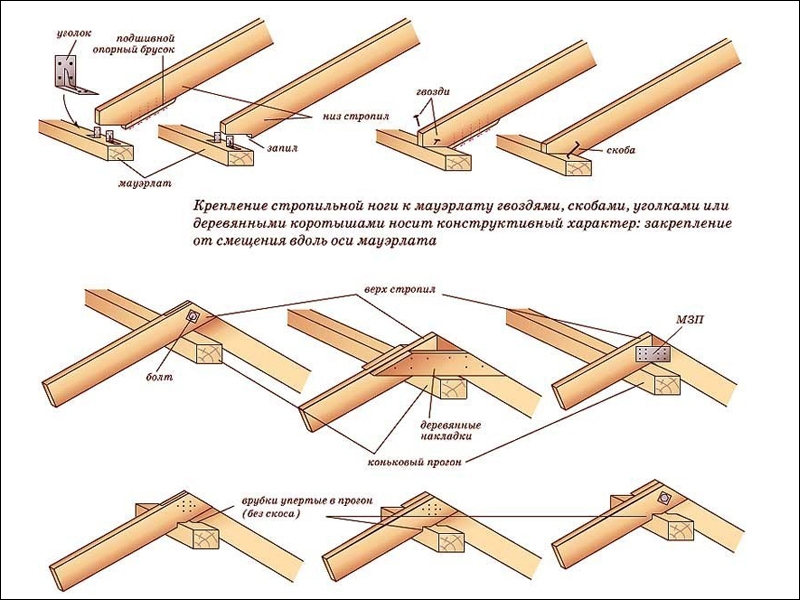 уголок

подшивной опорный брусок

низ стропил

запил

мауэрлат

гвозди

скоба

Крепление стропильной ноги к мауэрлату гвоздями, скобами, уголками или деревянными коротышами носит конструктивный характер: закрепление от смещения вдоль оси мауэрлата

верх стропил

МЗП

болт

деревянные накладки

коньковый прогон

врубки упертые в прогон (без скоса)